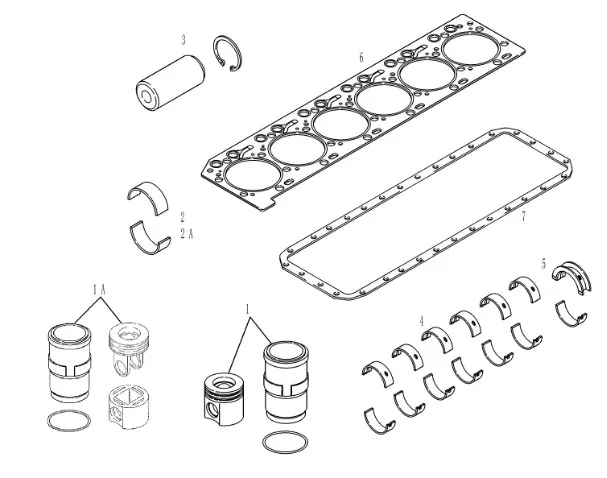 3

6

2
2 A

7

5

1 A

1

4