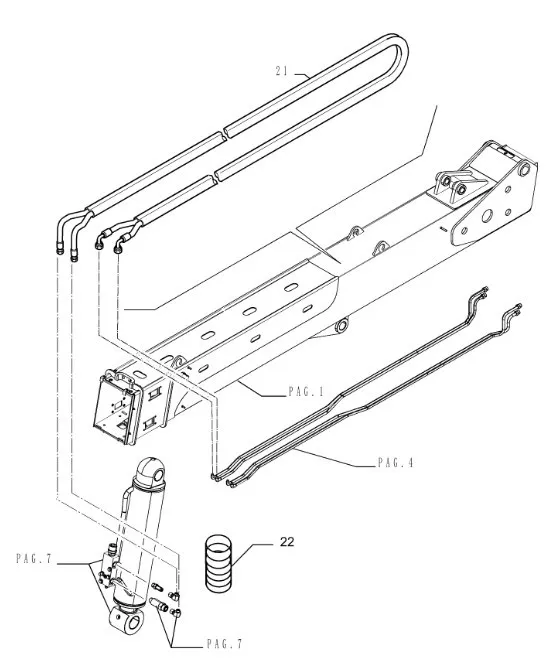 21

PAG.1

PAG.4

22

PAG.7

PAG.7